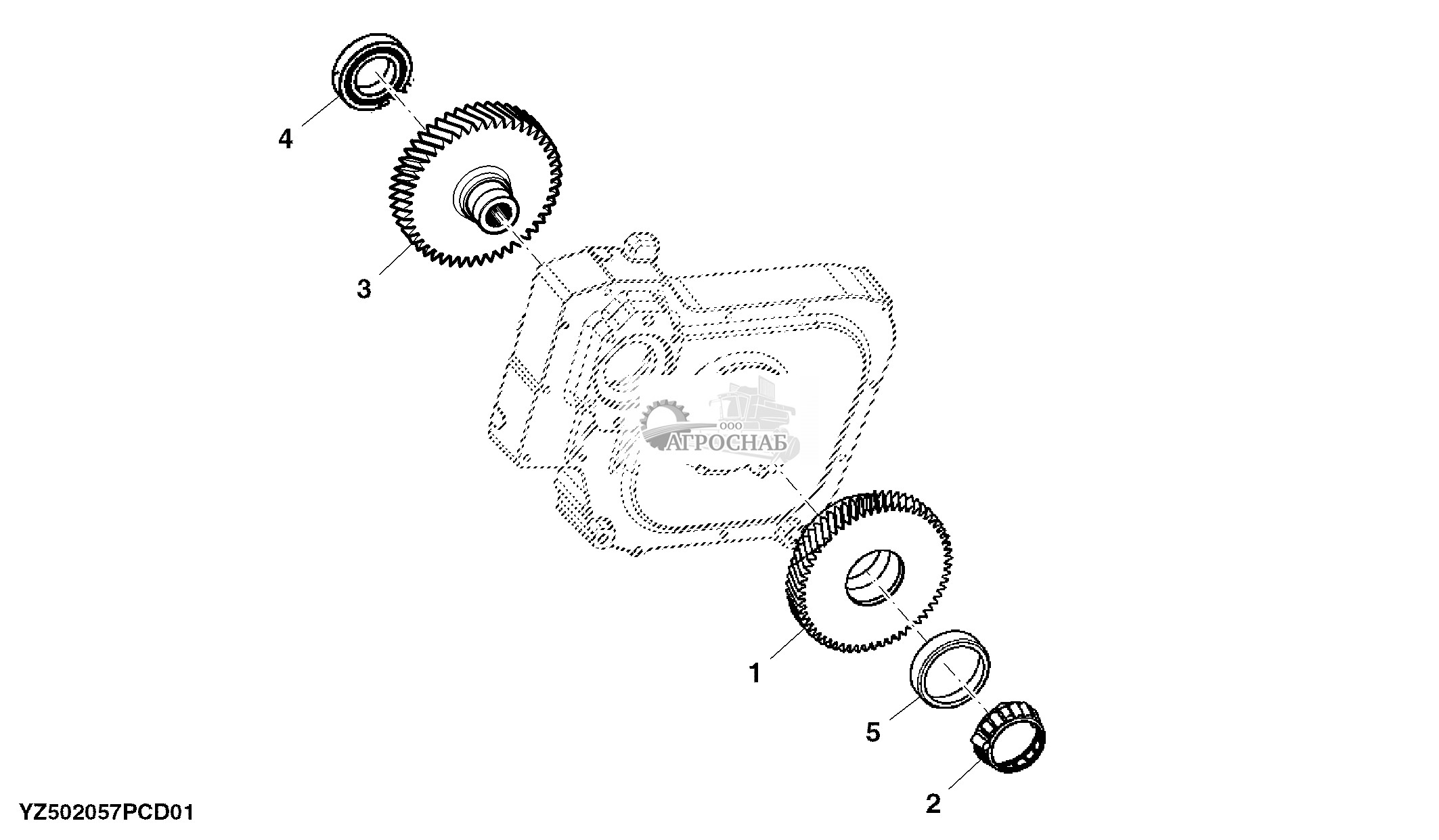 4

3

ООО
АГРОСНАБ

1

5

2

YZ502057PCD01